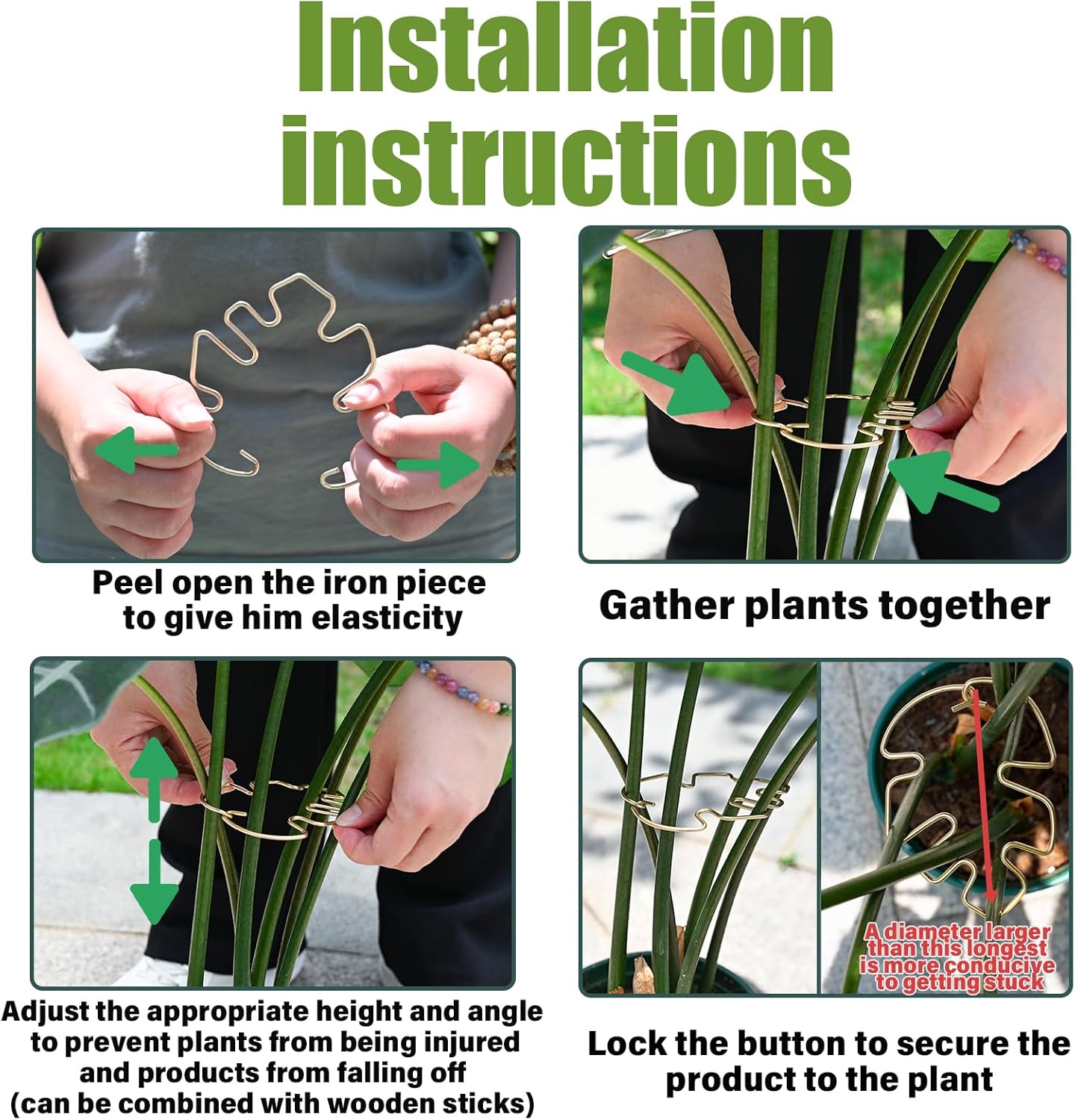 Installation instructions

Peel open the iron piece to give him elasticity

Gather plants together

Adjust the appropriate height and angle to prevent plants from being injured and products from falling off (can be combined with wooden sticks)

A diameter larger than this longest is more conducive to getting stuck

Lock the button to secure the product to the plant