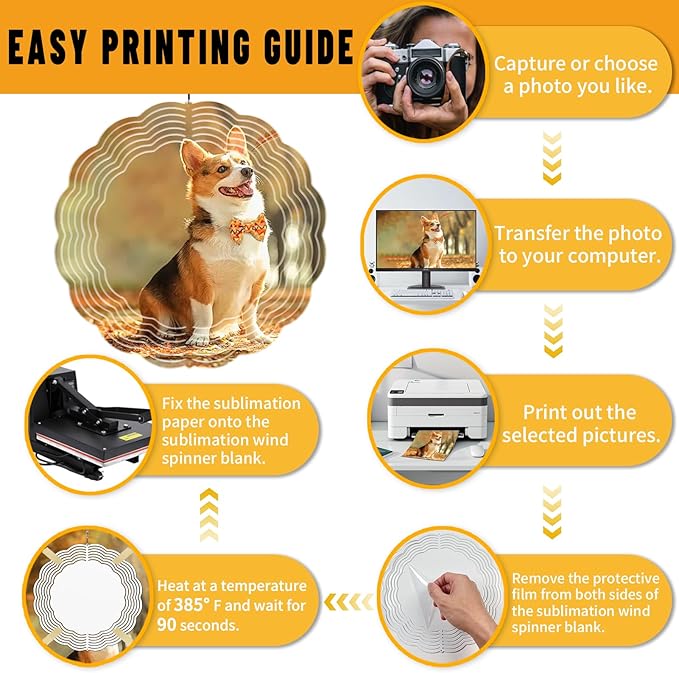 EASY PRINTING GUIDE

Capture or choose a photo you like.

Transfer the photo to your computer.

Print out the selected pictures.

Remove the protective film from both sides of the sublimation wind spinner blank.

Heat at a temperature of 385° F and wait for 90 seconds.

Fix the sublimation paper onto the sublimation wind spinner blank.