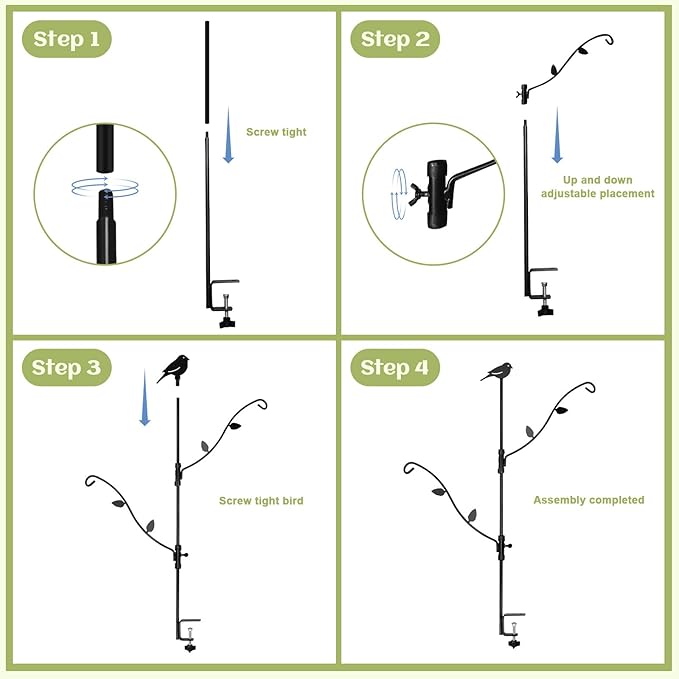 Step 1

Screw tight

Step 2

Up and down adjustable placement

Step 3

Screw tight bird

Step 4

Assembly completed