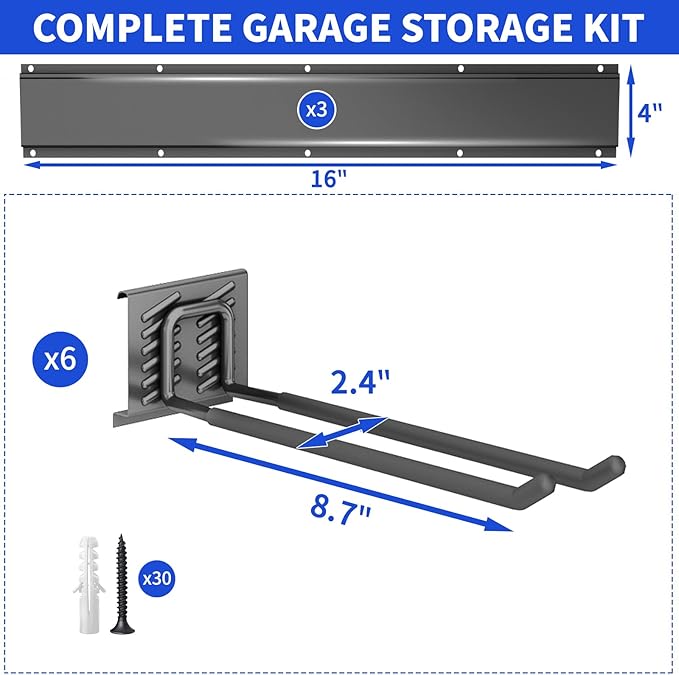 COMPLETE GARAGE STORAGE KIT

x3

4"

16"

x6

2.4"

8.7"

x30