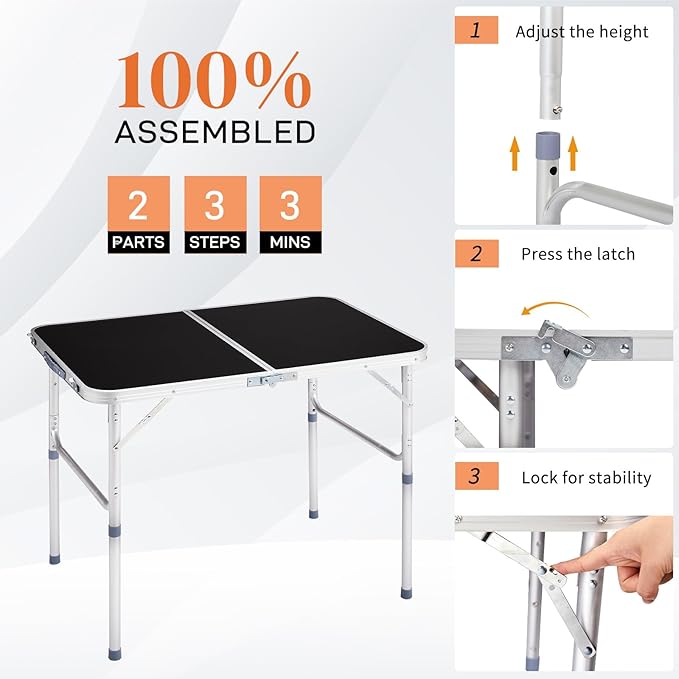 100%
ASSEMBLED

2
PARTS

3
STEPS

3
MINS

1 Adjust the height

2 Press the latch

3 Lock for stability