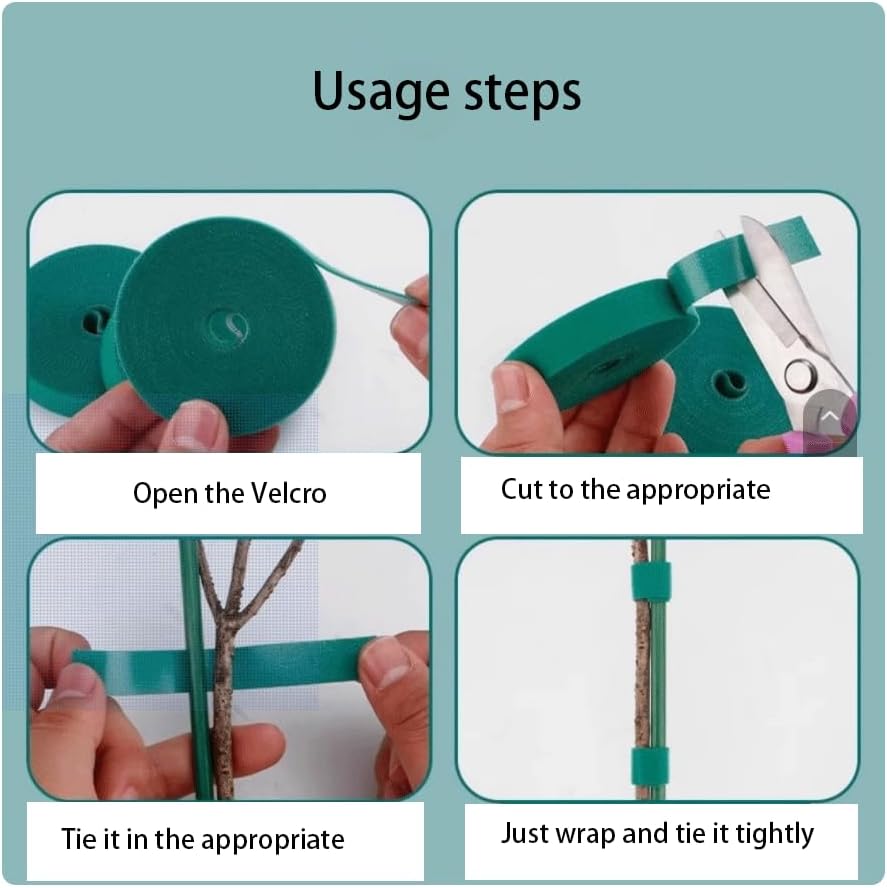 Usage steps

Open the Velcro

Cut to the appropriate

Tie it in the appropriate

Just wrap and tie it tightly