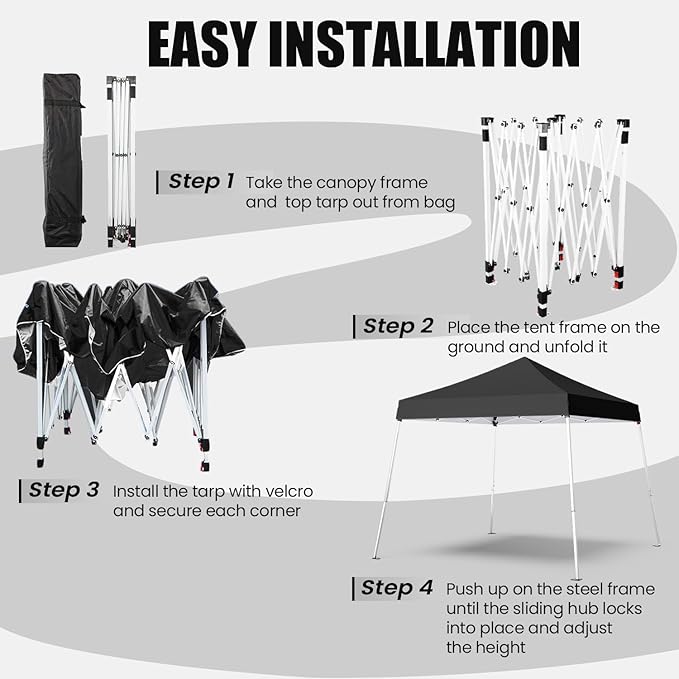 EASY INSTALLATION

Step 1 Take the canopy frame and top tarp out from bag

Step 2 Place the tent frame on the ground and unfold it

Step 3 Install the tarp with velcro and secure each corner

Step 4 Push up on the steel frame until the sliding hub locks into place and adjust the height