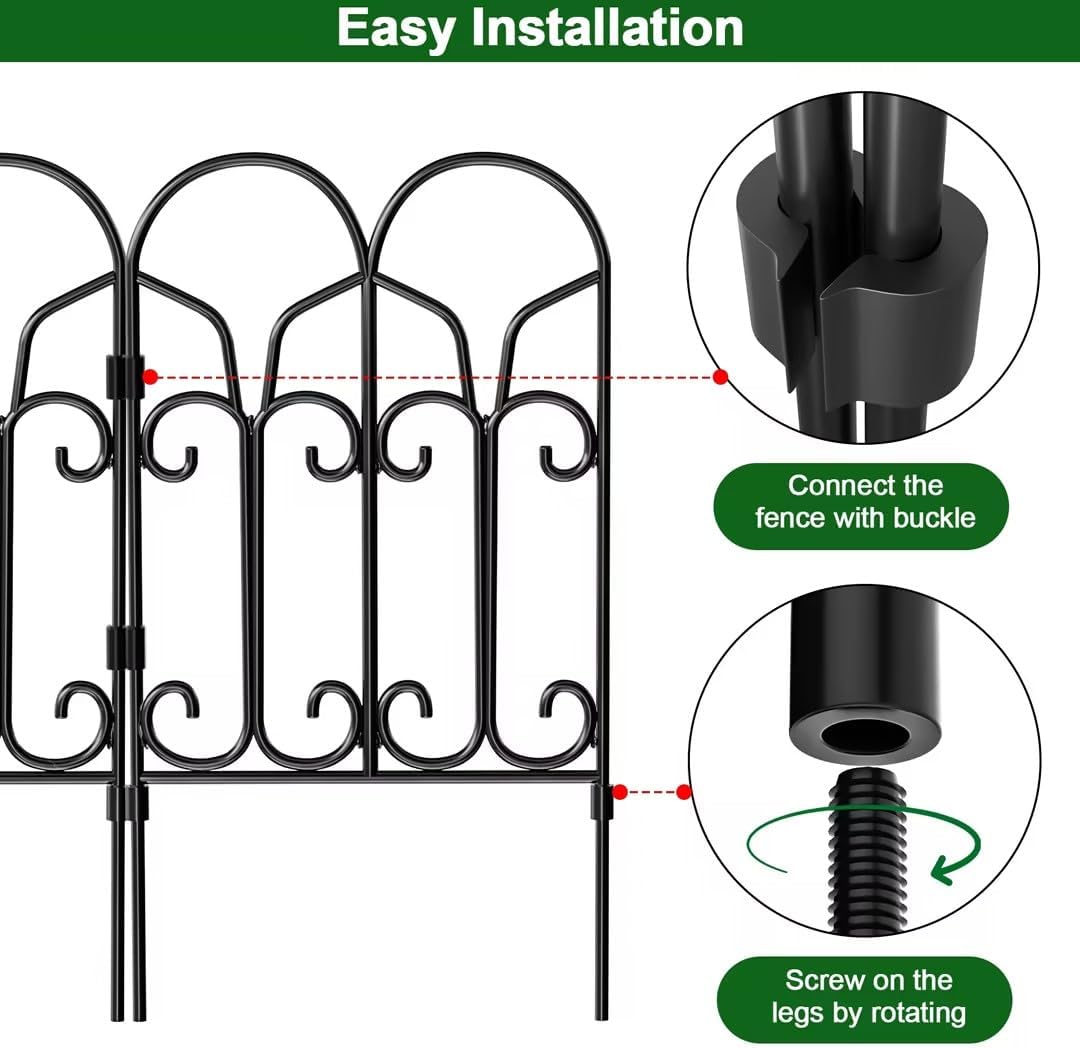 Easy Installation

Connect the fence with buckle

Screw on the legs by rotating