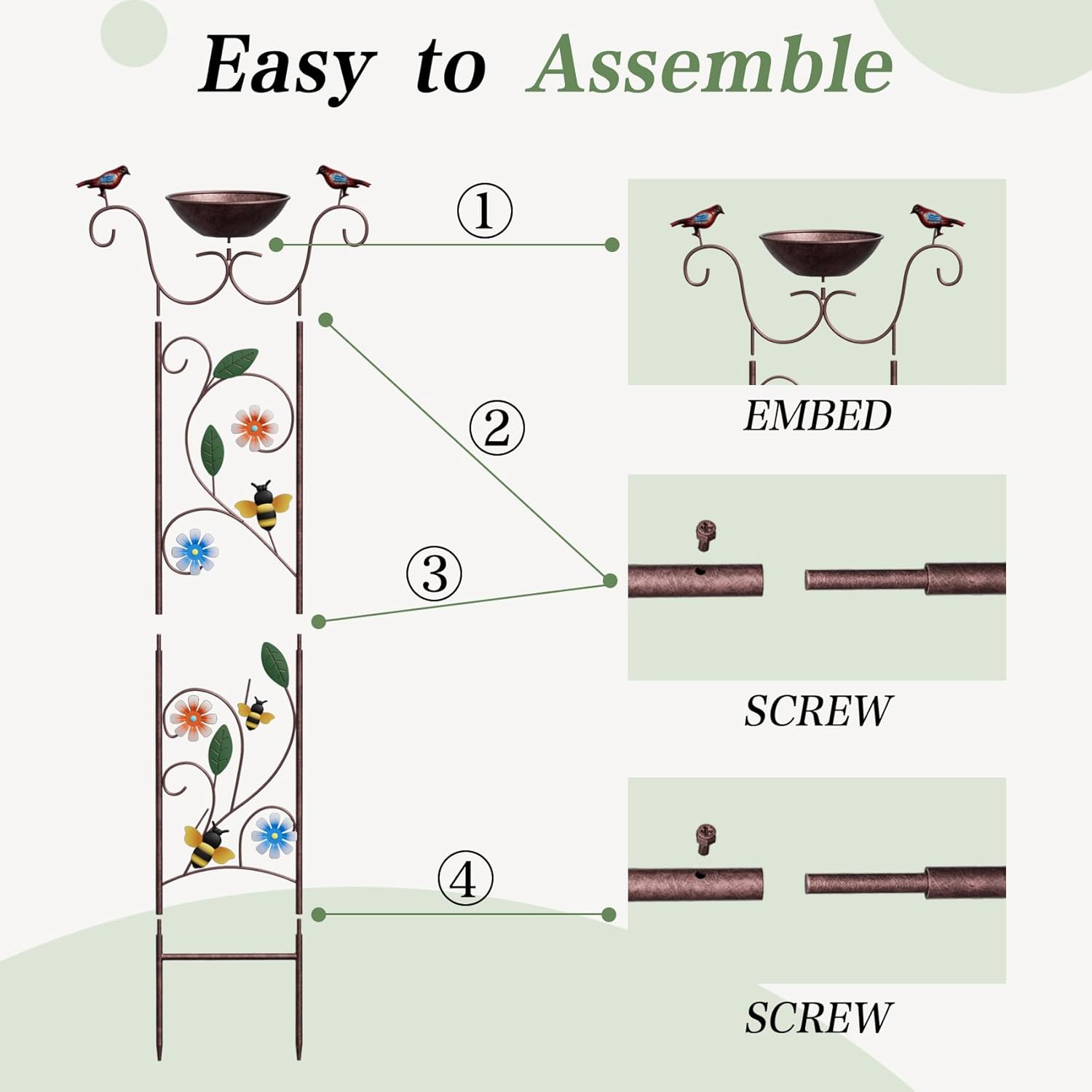 Easy to Assemble

①

EMBED

②

③

SCREW

④

SCREW