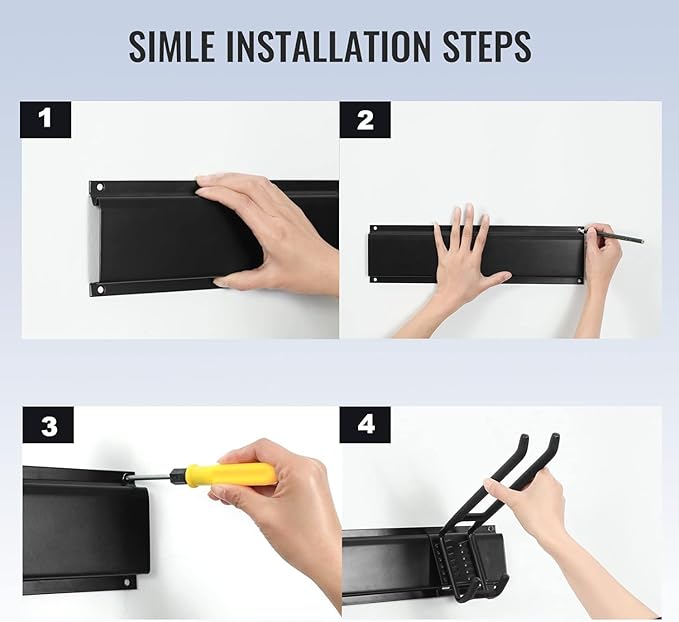 SIMLE INSTALLATION STEPS

1

2

3

4