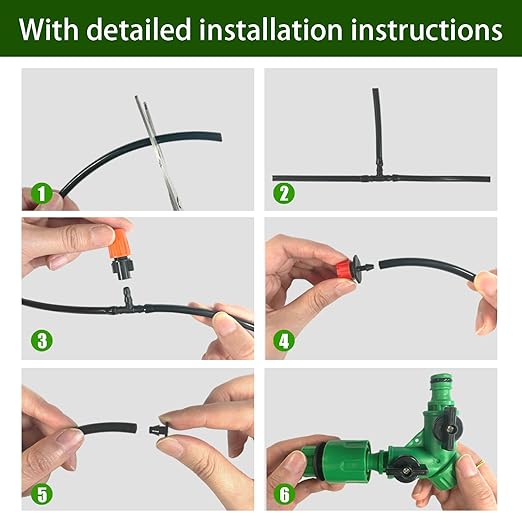 With detailed installation instructions

1

2

3

4

5

6