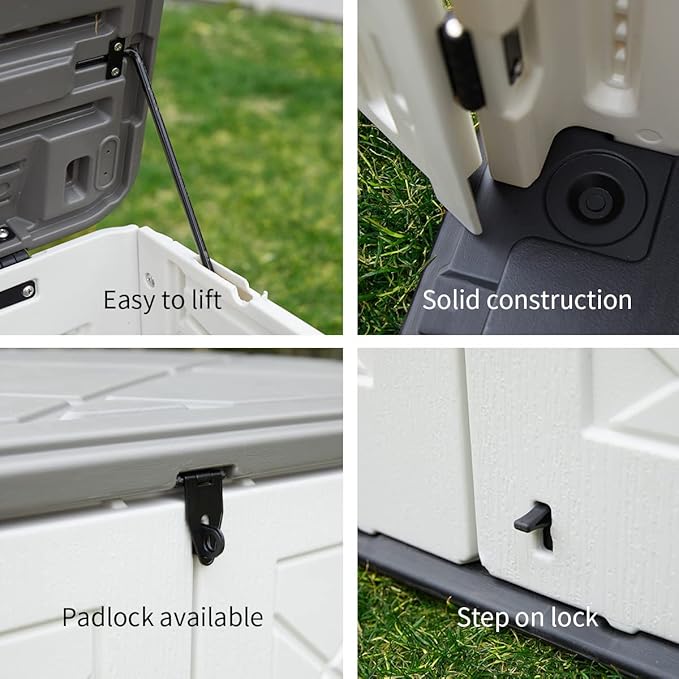 Easy to lift

Solid construction

Padlock available

Step on lock