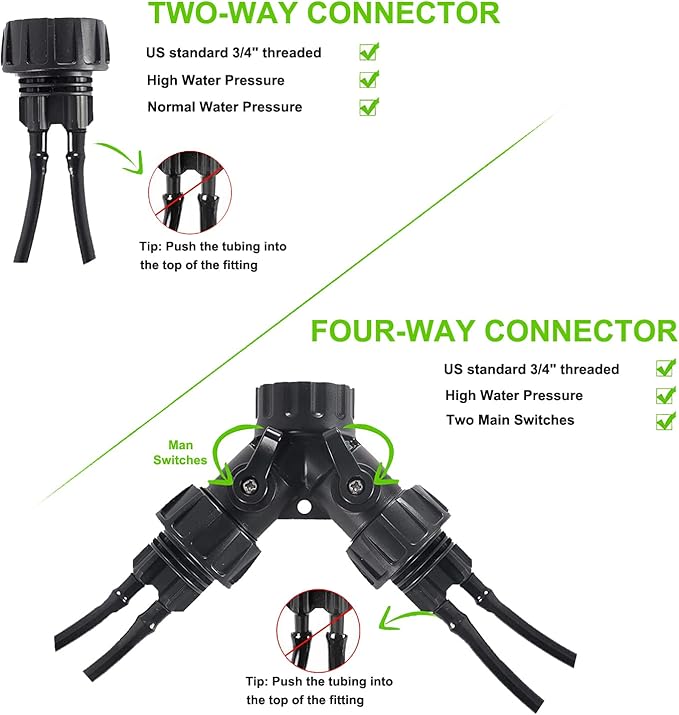 TWO-WAY CONNECTOR

US standard 3/4" threaded
High Water Pressure
Normal Water Pressure

Tip: Push the tubing into the top of the fitting

FOUR-WAY CONNECTOR

US standard 3/4" threaded
High Water Pressure
Two Main Switches

Man Switches

Tip: Push the tubing into the top of the fitting