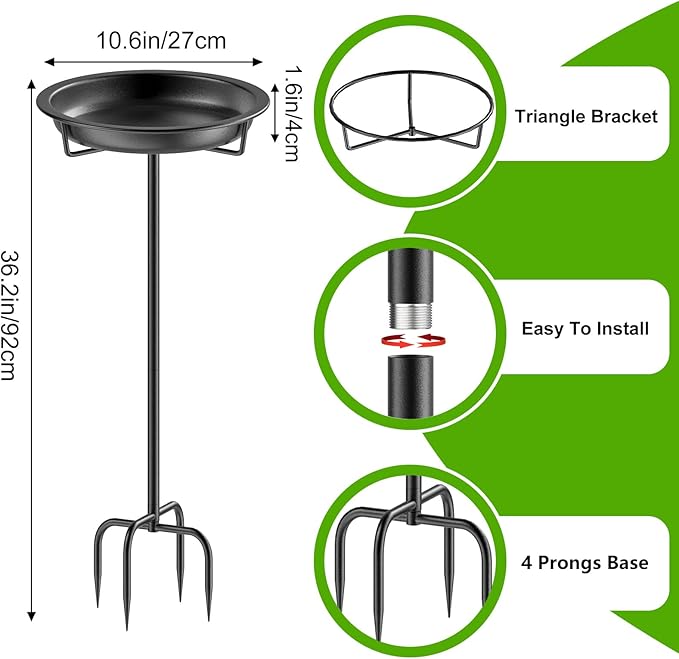 10.6in/27cm

1.6in/4cm

36.2in/92cm

Triangle Bracket

Easy To Install

4 Prongs Base