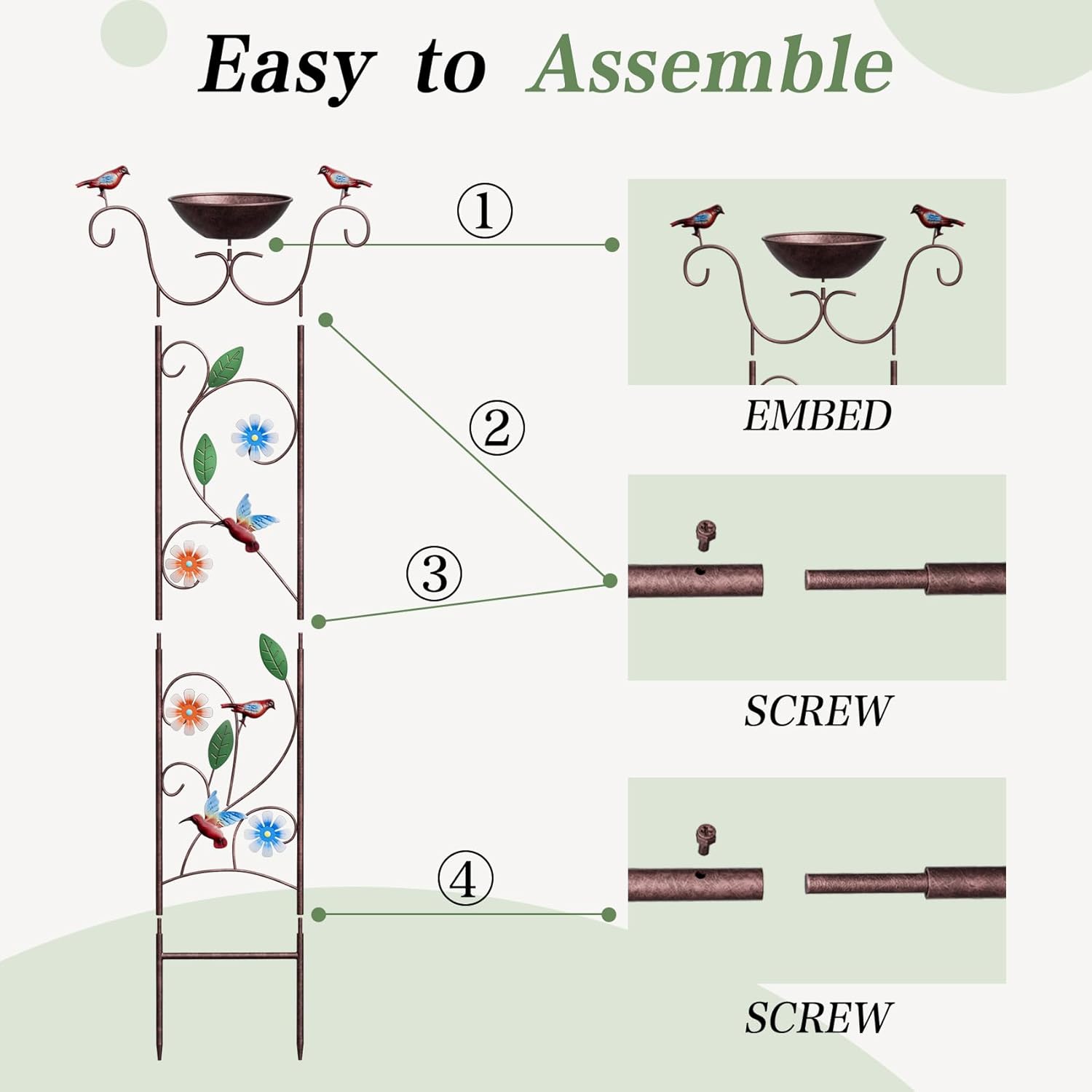 Easy to Assemble

①

EMBED

②

③

SCREW

④

SCREW