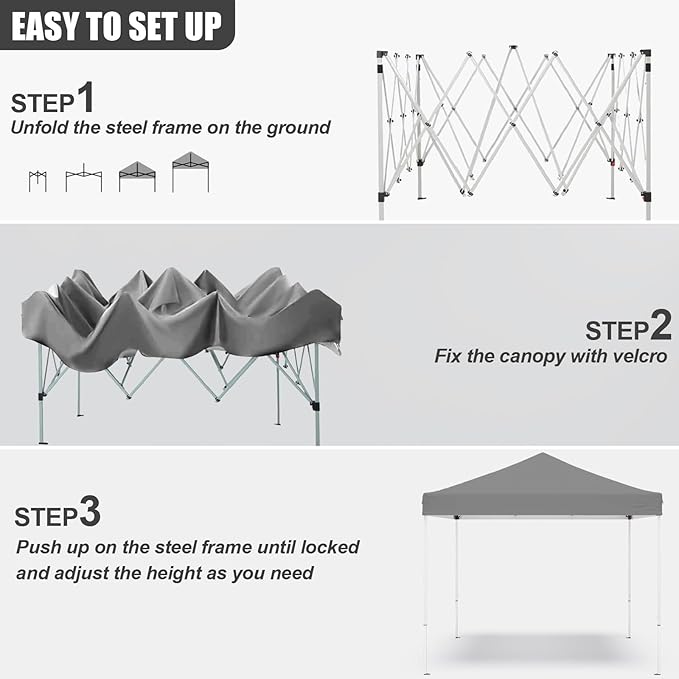 EASY TO SET UP

STEP1
Unfold the steel frame on the ground

STEP2
Fix the canopy with velcro

STEP3
Push up on the steel frame until locked and adjust the height as you need