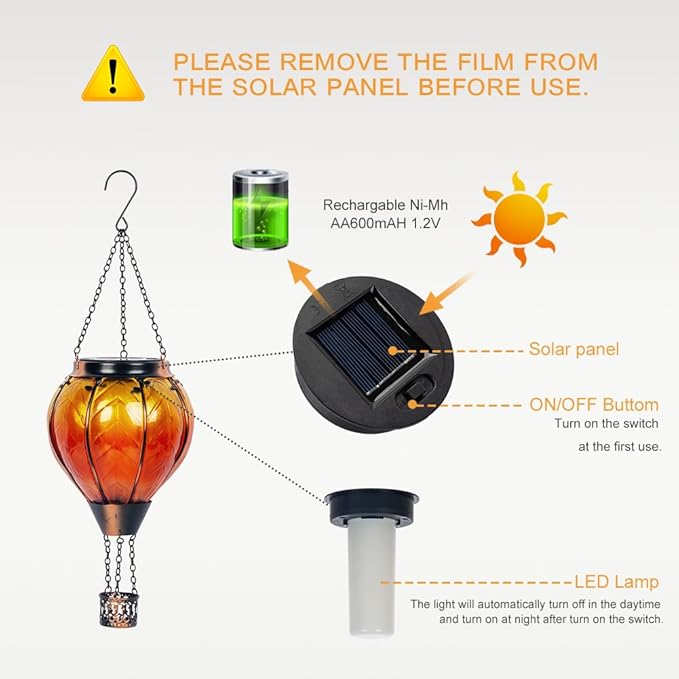 PLEASE REMOVE THE FILM FROM THE SOLAR PANEL BEFORE USE.

Rechargable Ni-Mh AA600mAH 1.2V

Solar panel

ON/OFF Buttom
Turn on the switch at the first use.

LED Lamp
The light will automatically turn off in the daytime and turn on at night after turn on the switch.