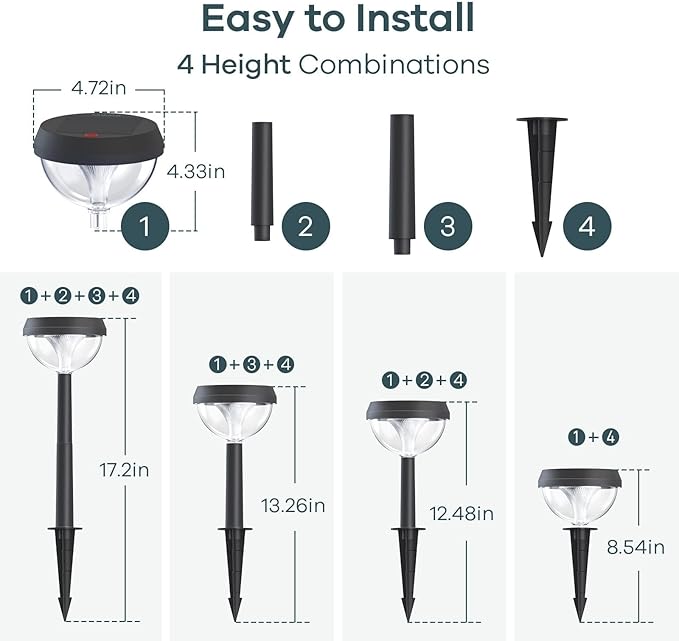 Easy to Install

4 Height Combinations

4.72in

4.33in

1

2

3

4

1+2+3+4

17.2in

1+3+4

13.26in

1+2+4

12.48in

1+4

8.54in