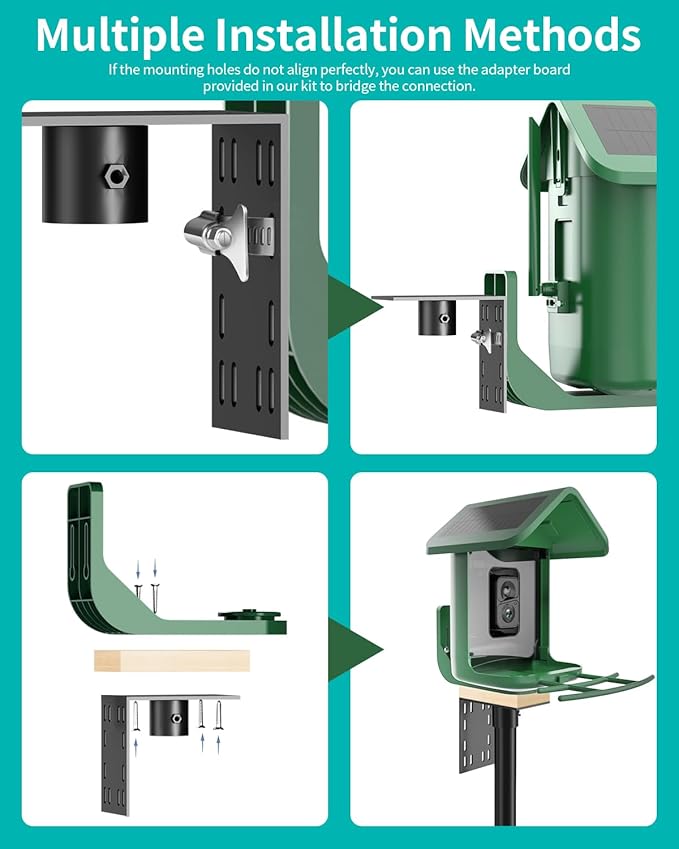 Multiple Installation Methods

If the mounting holes do not align perfectly, you can use the adapter board provided in our kit to bridge the connection.