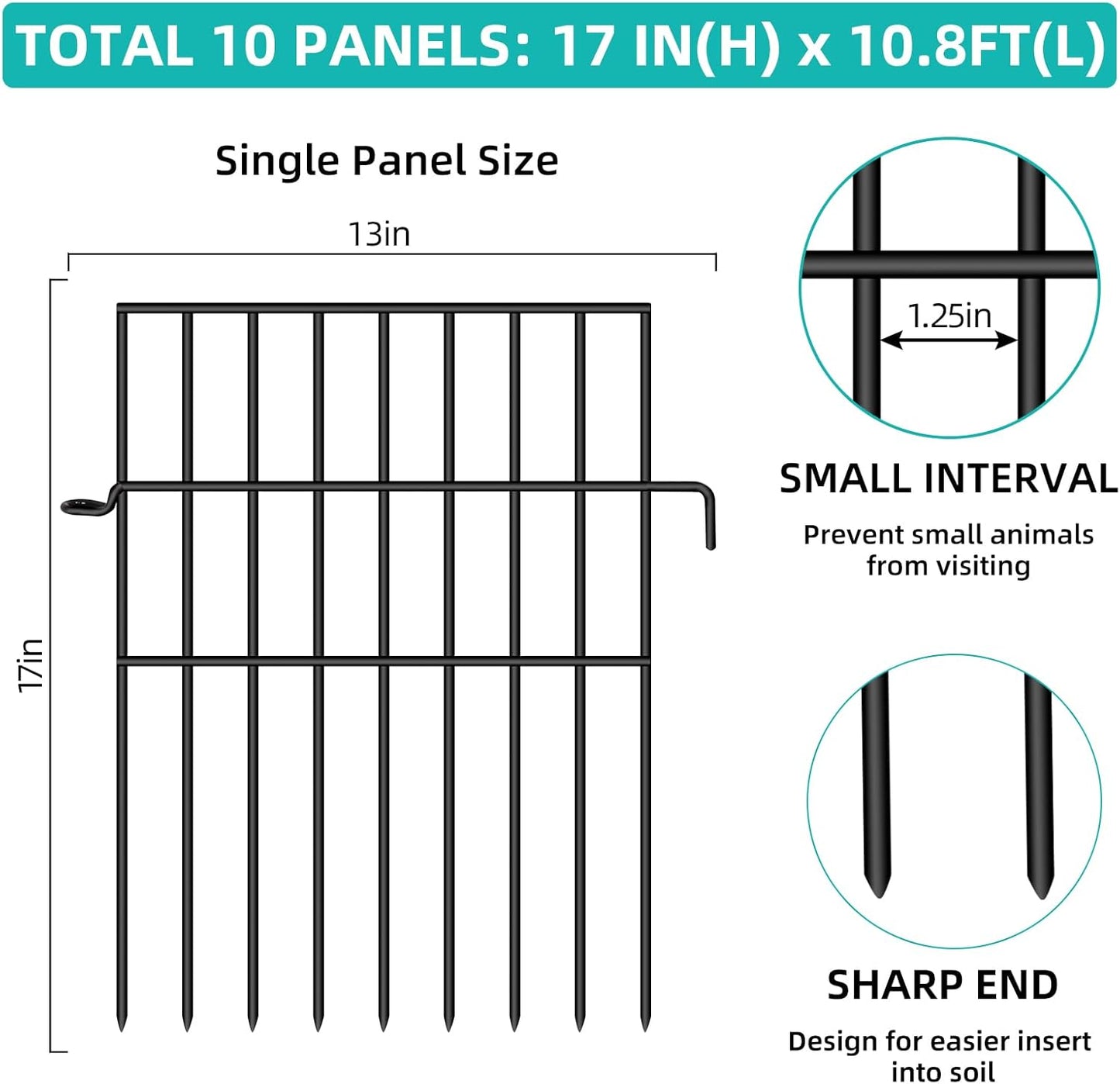 TOTAL 10 PANELS: 17 IN(H) x 10.8FT(L)

Single Panel Size

13in

17in

1.25in

SMALL INTERVAL

Prevent small animals from visiting

SHARP END

Design for easier insert into soil