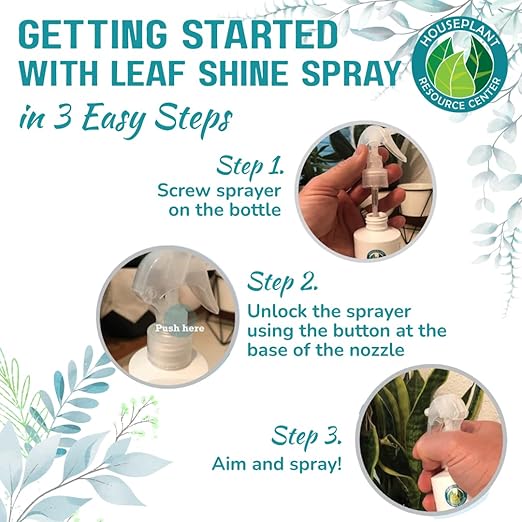 GETTING STARTED WITH LEAF SHINE SPRAY

in 3 Easy Steps

HOUSEPLANT RESOURCE CENTER

Step 1.
Screw sprayer on the bottle

Push here

Step 2.
Unlock the sprayer using the button at the base of the nozzle

Step 3.
Aim and spray!