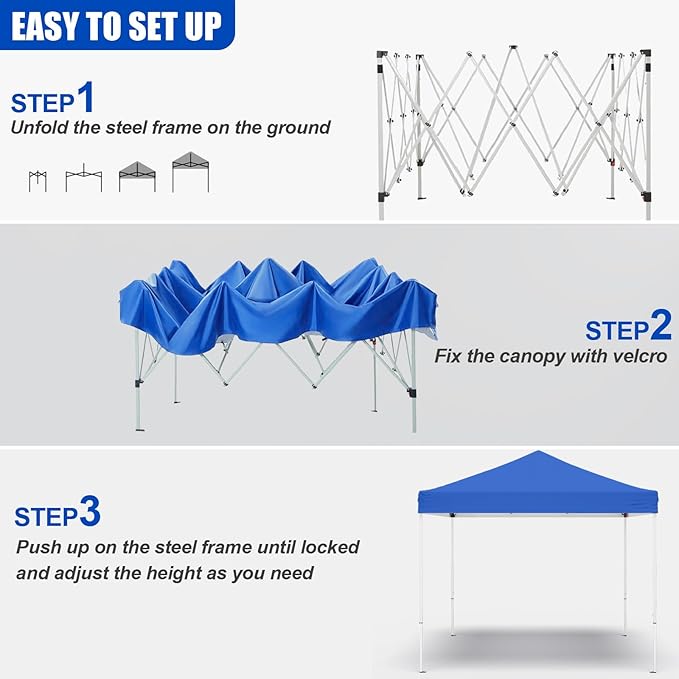 EASY TO SET UP

STEP1
Unfold the steel frame on the ground

STEP2
Fix the canopy with velcro

STEP3
Push up on the steel frame until locked and adjust the height as you need