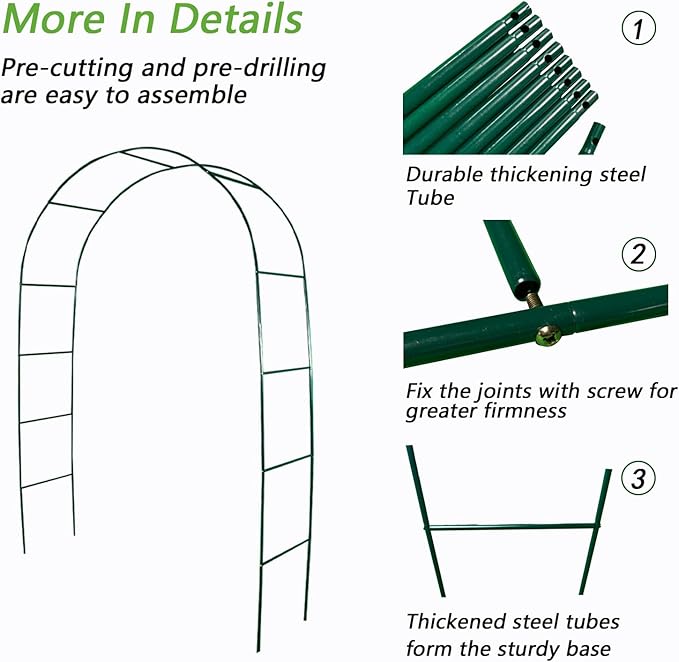 More In Details

Pre-cutting and pre-drilling are easy to assemble

1

Durable thickening steel Tube

2

Fix the joints with screw for greater firmness

3

Thickened steel tubes form the sturdy base