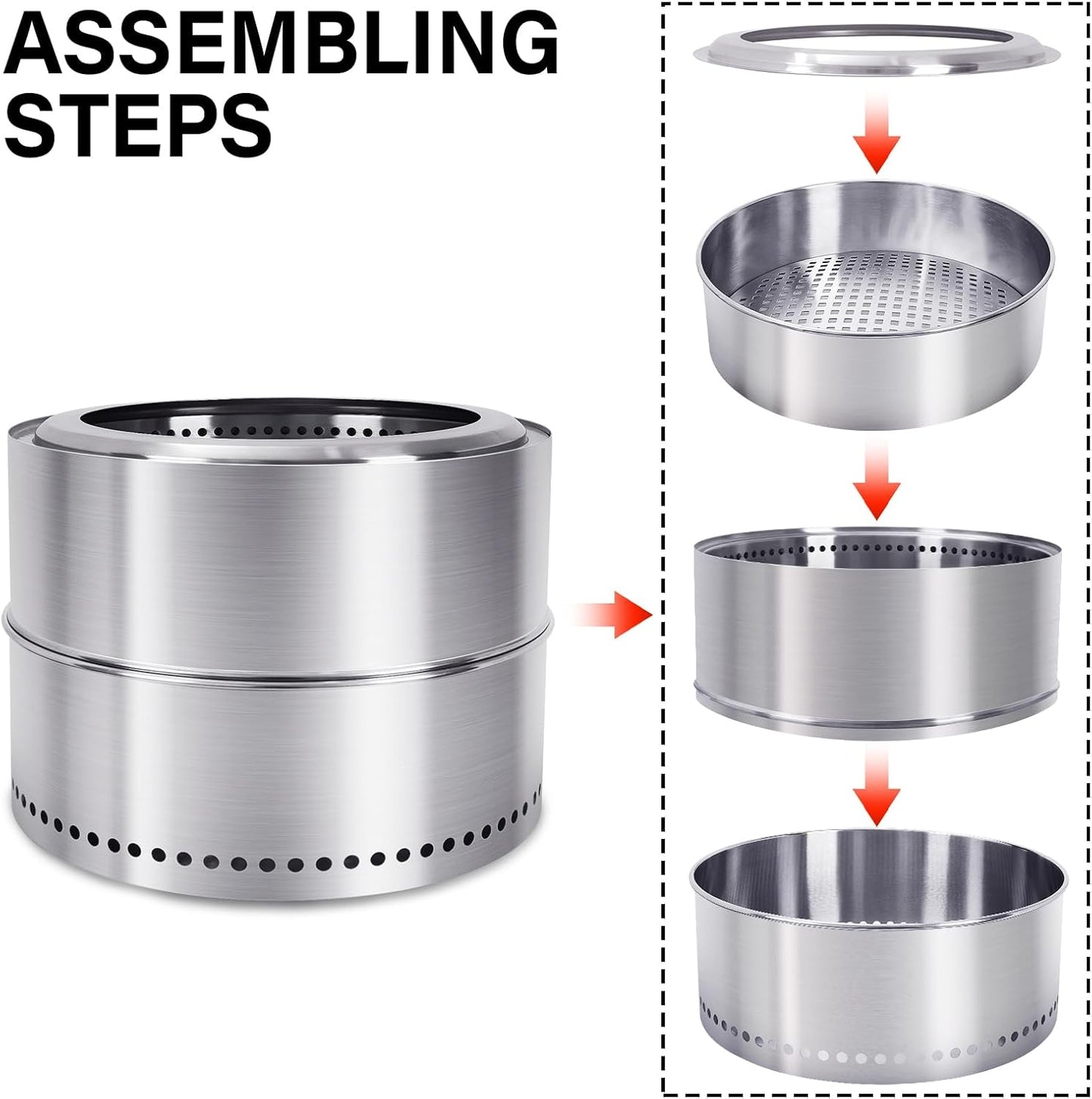 ASSEMBLING STEPS