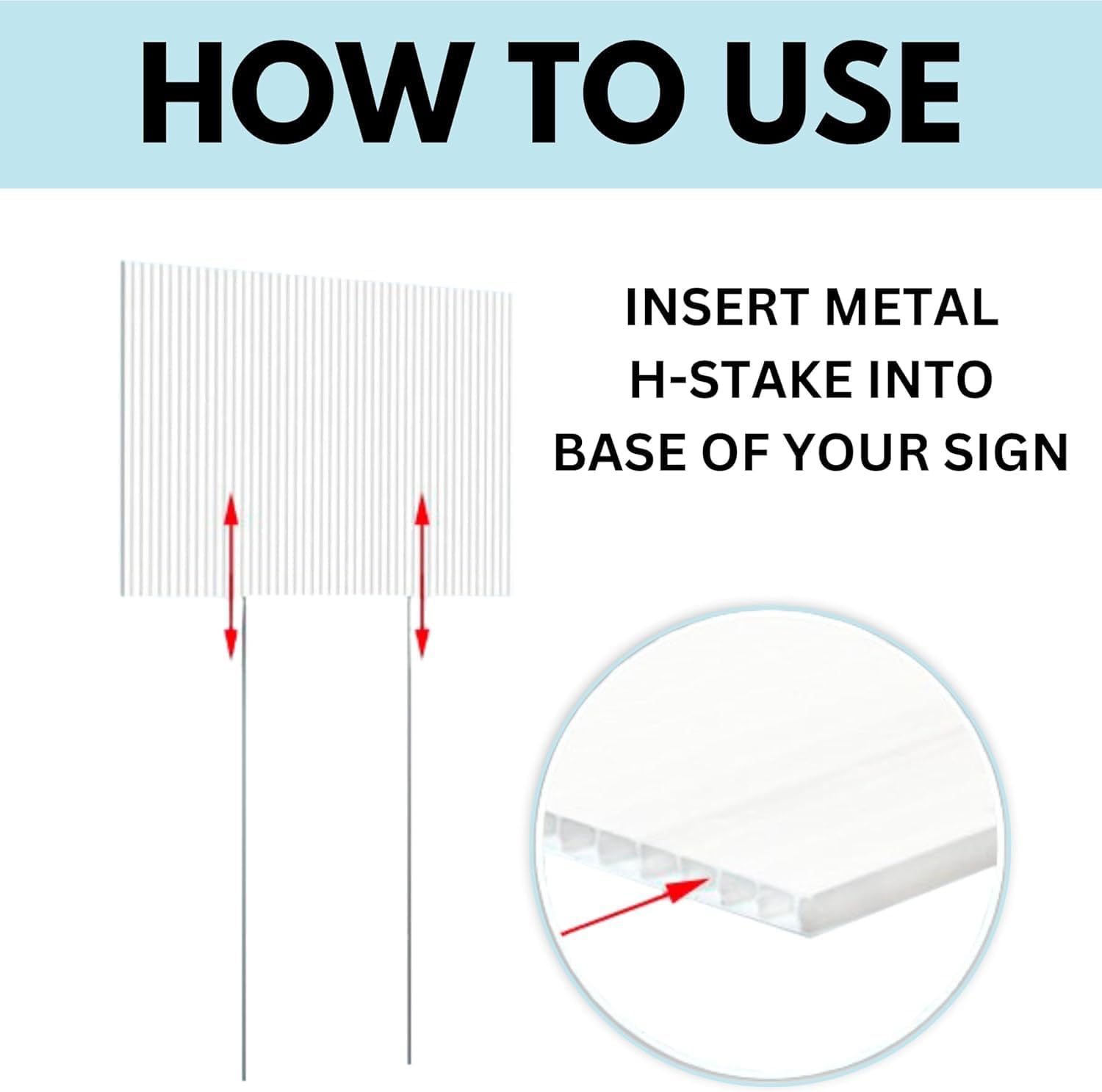 HOW TO USE

INSERT METAL H-STAKE INTO BASE OF YOUR SIGN