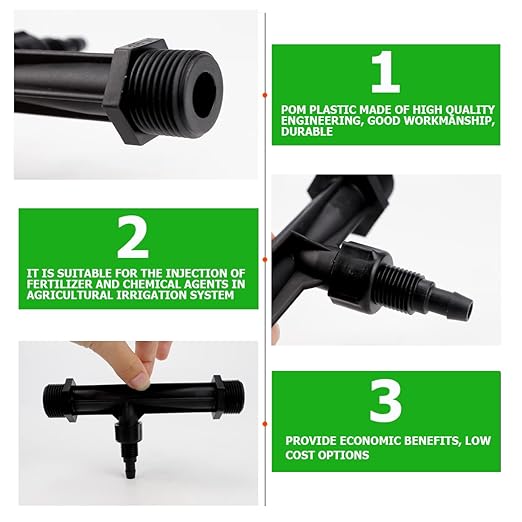 1

POM PLASTIC MADE OF HIGH QUALITY ENGINEERING, GOOD WORKMANSHIP, DURABLE

2

IT IS SUITABLE FOR THE INJECTION OF FERTILIZER AND CHEMICAL AGENTS IN AGRICULTURAL IRRIGATION SYSTEM

3

PROVIDE ECONOMIC BENEFITS, LOW COST OPTIONS