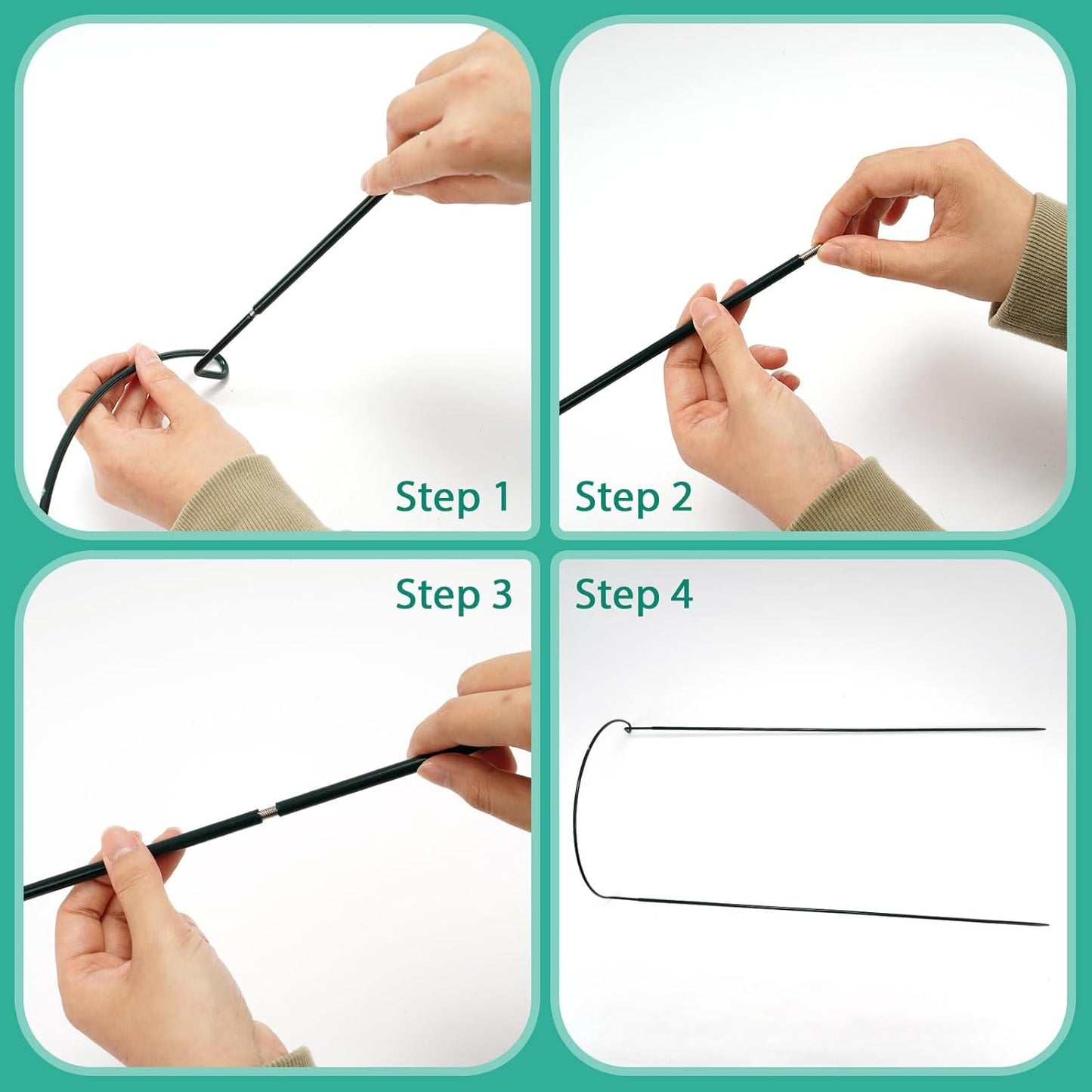 Step 1

Step 2

Step 3

Step 4