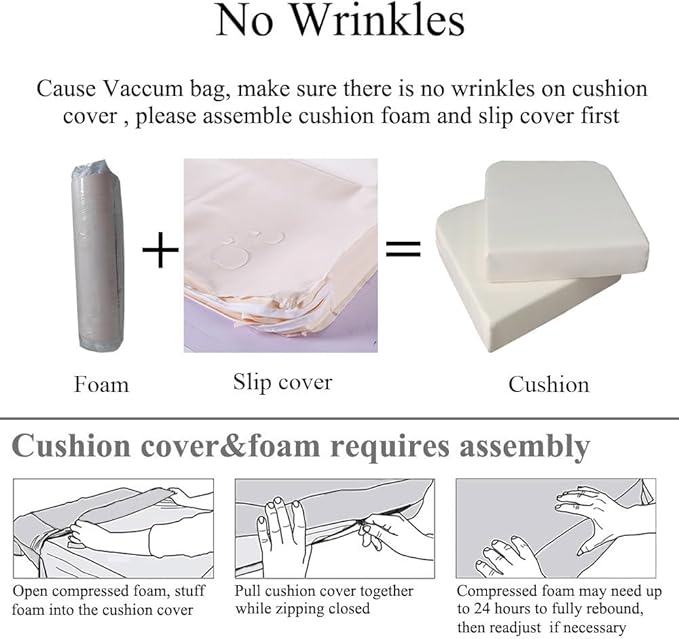 No Wrinkles

Cause Vaccum bag, make sure there is no wrinkles on cushion cover , please assemble cushion foam and slip cover first

+

=

Foam

Slip cover

Cushion

Cushion cover&foam requires assembly

Open compressed foam, stuff foam into the cushion cover

Pull cushion cover together while zipping closed

Compressed foam may need up to 24 hours to fully rebound, then readjust if necessary