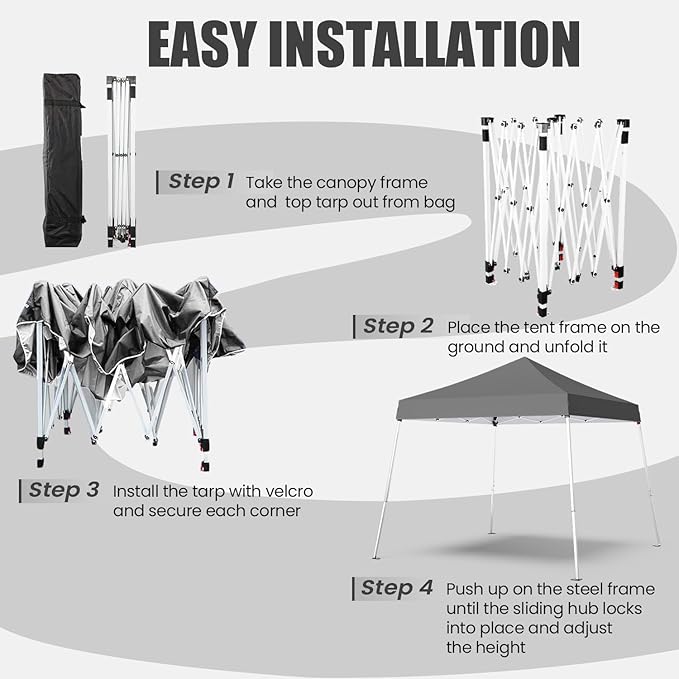 EASY INSTALLATION

Step 1 Take the canopy frame and top tarp out from bag

Step 2 Place the tent frame on the ground and unfold it

Step 3 Install the tarp with velcro and secure each corner

Step 4 Push up on the steel frame until the sliding hub locks into place and adjust the height