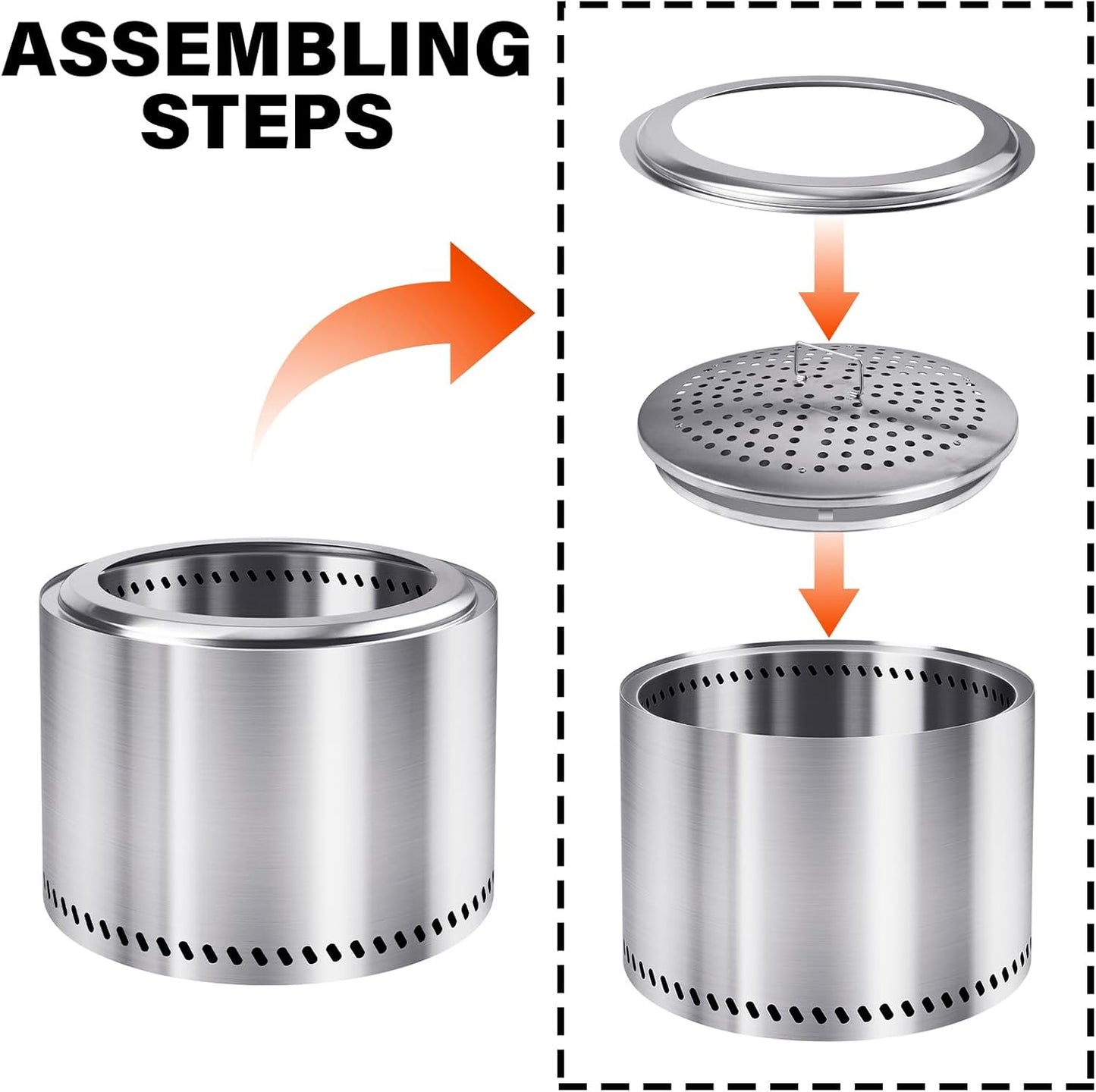 ASSEMBLING
STEPS