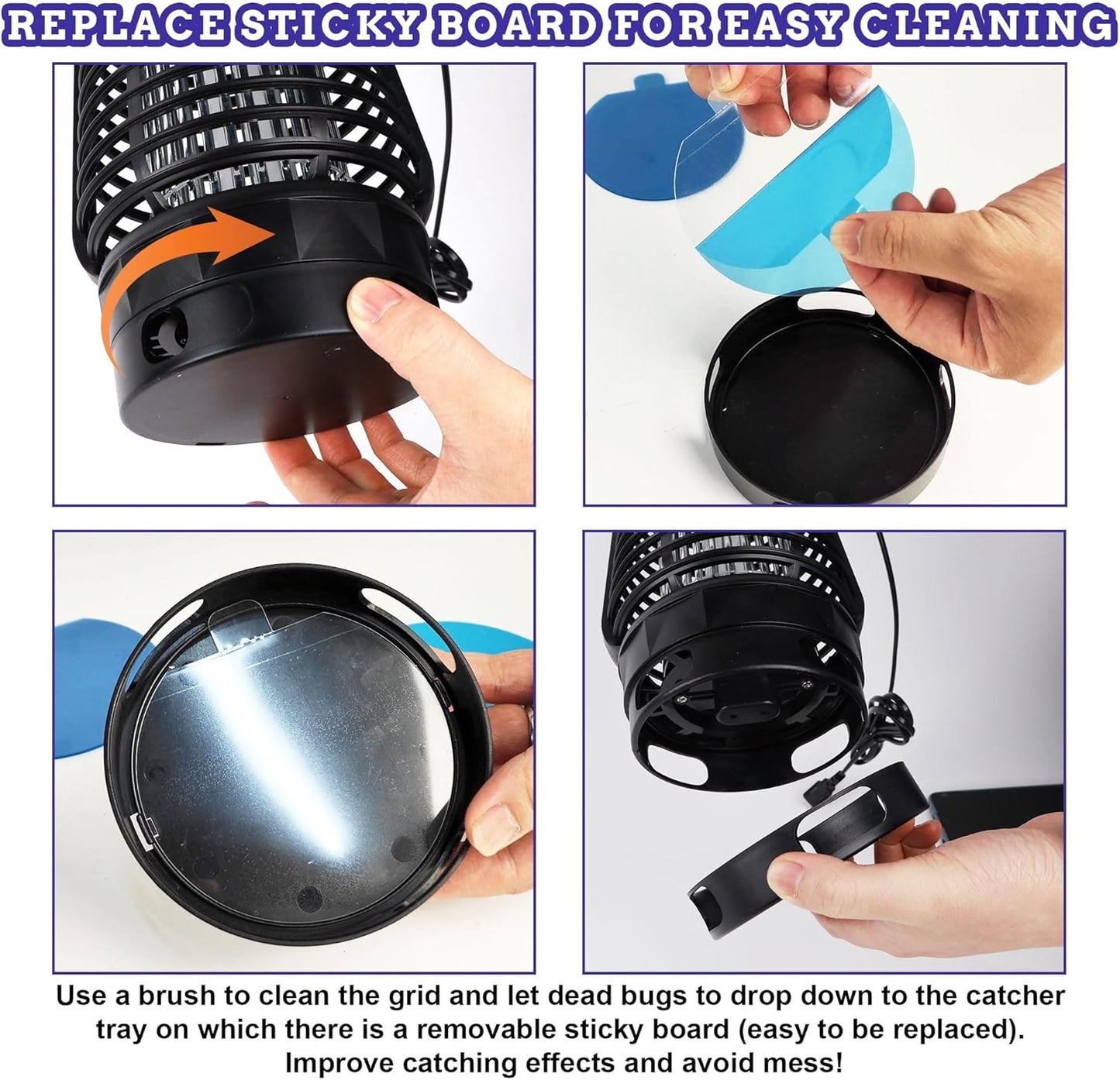 REPLACE STICKY BOARD FOR EASY CLEANING

Use a brush to clean the grid and let dead bugs to drop down to the catcher tray on which there is a removable sticky board (easy to be replaced). Improve catching effects and avoid mess!