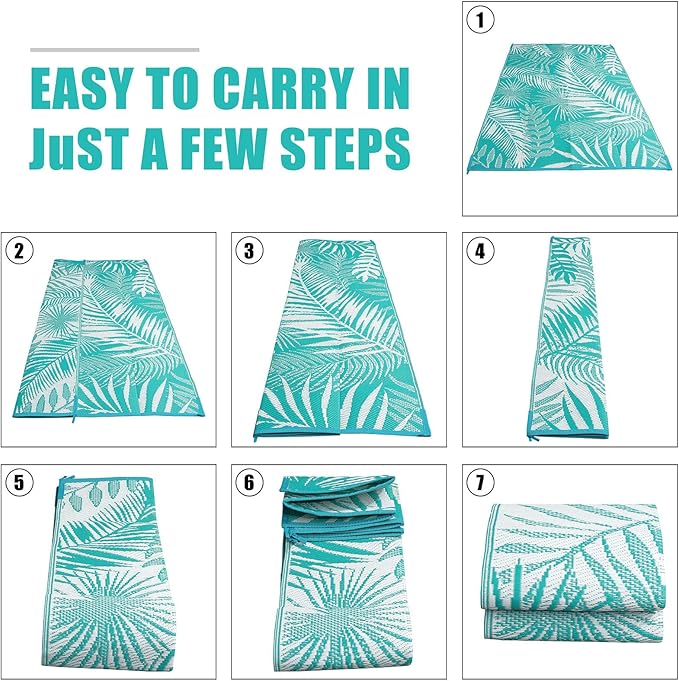 EASY TO CARRY IN
JuST A FEW STEPS

1

2

3

4

5

6

7