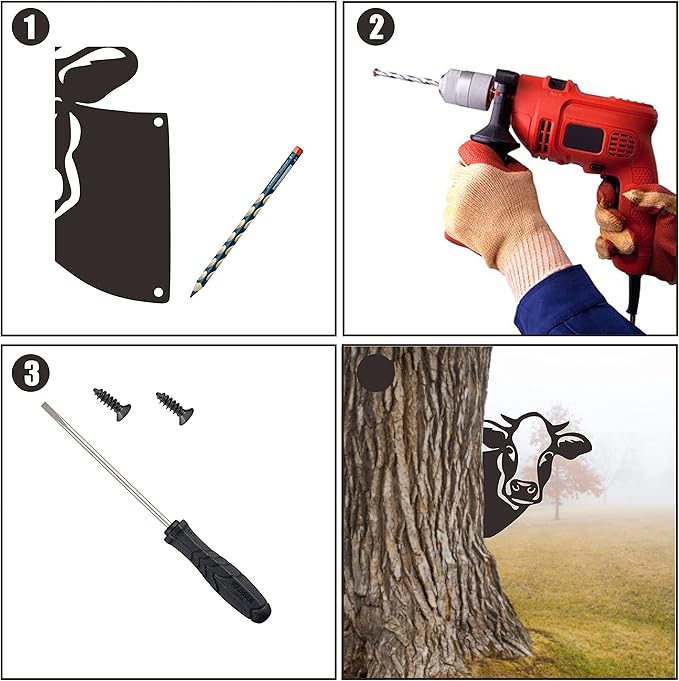 1

2

3