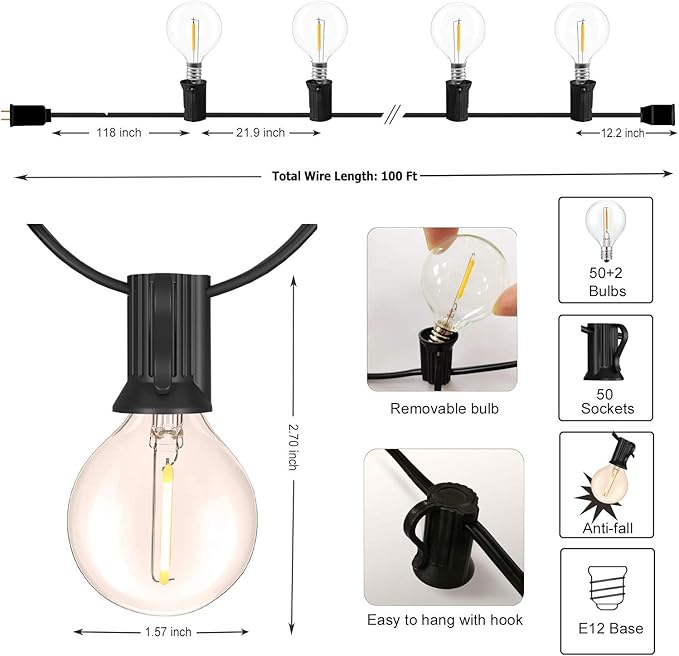 118 inch
21.9 inch
12.2 inch
Total Wire Length: 100 Ft
2.70 inch
1.57 inch
Removable bulb
Easy to hang with hook
50+2 Bulbs
50 Sockets
Anti-fall
E12 Base