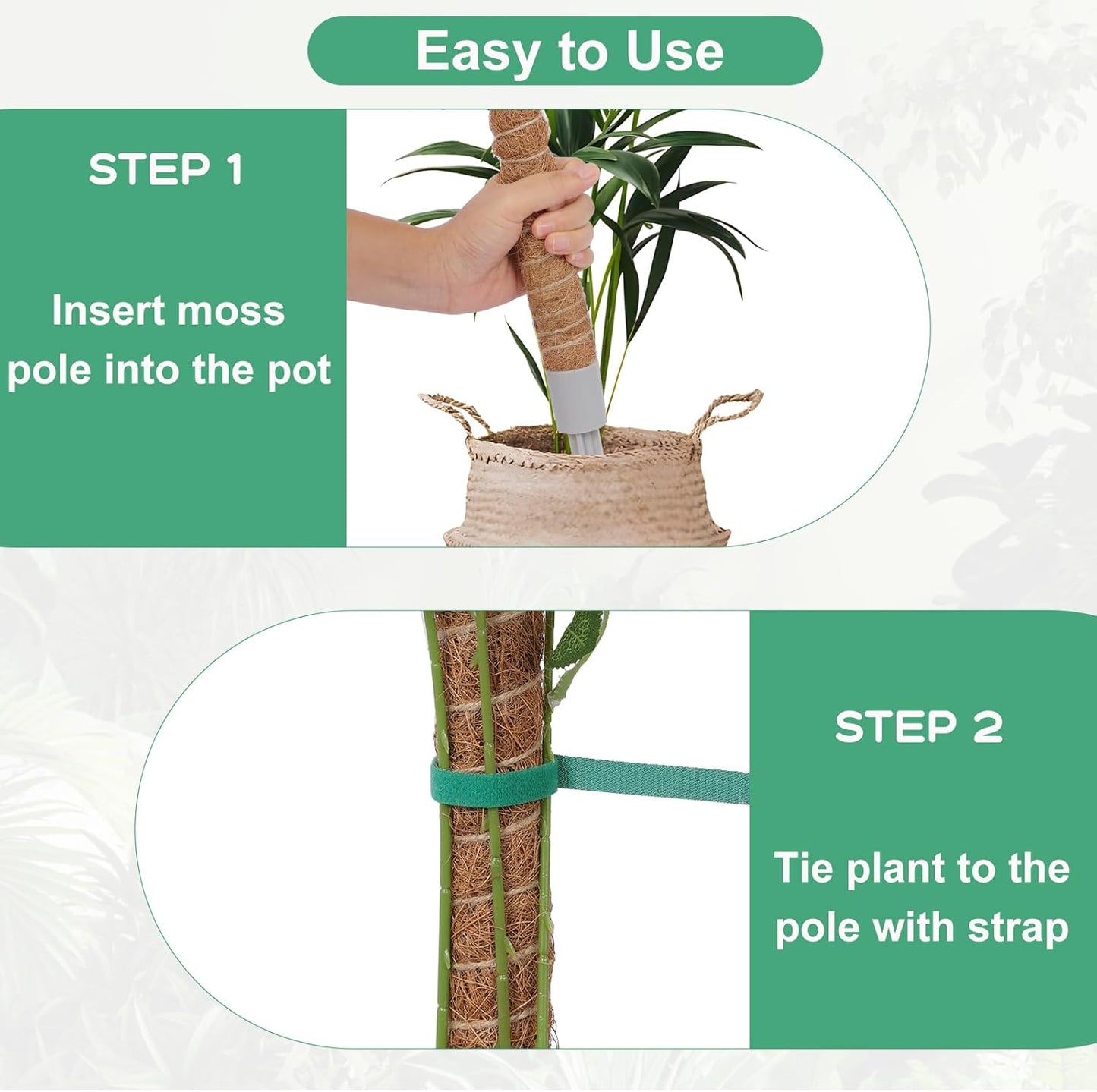 Easy to Use

STEP 1

Insert moss pole into the pot

STEP 2

Tie plant to the pole with strap