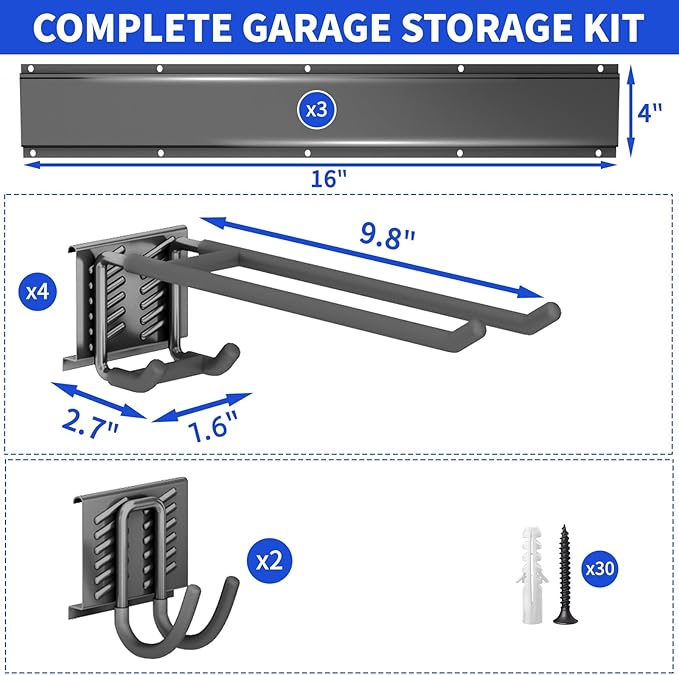 COMPLETE GARAGE STORAGE KIT

x3

4"

16"

9.8"

x4

2.7"

1.6"

x2

x30