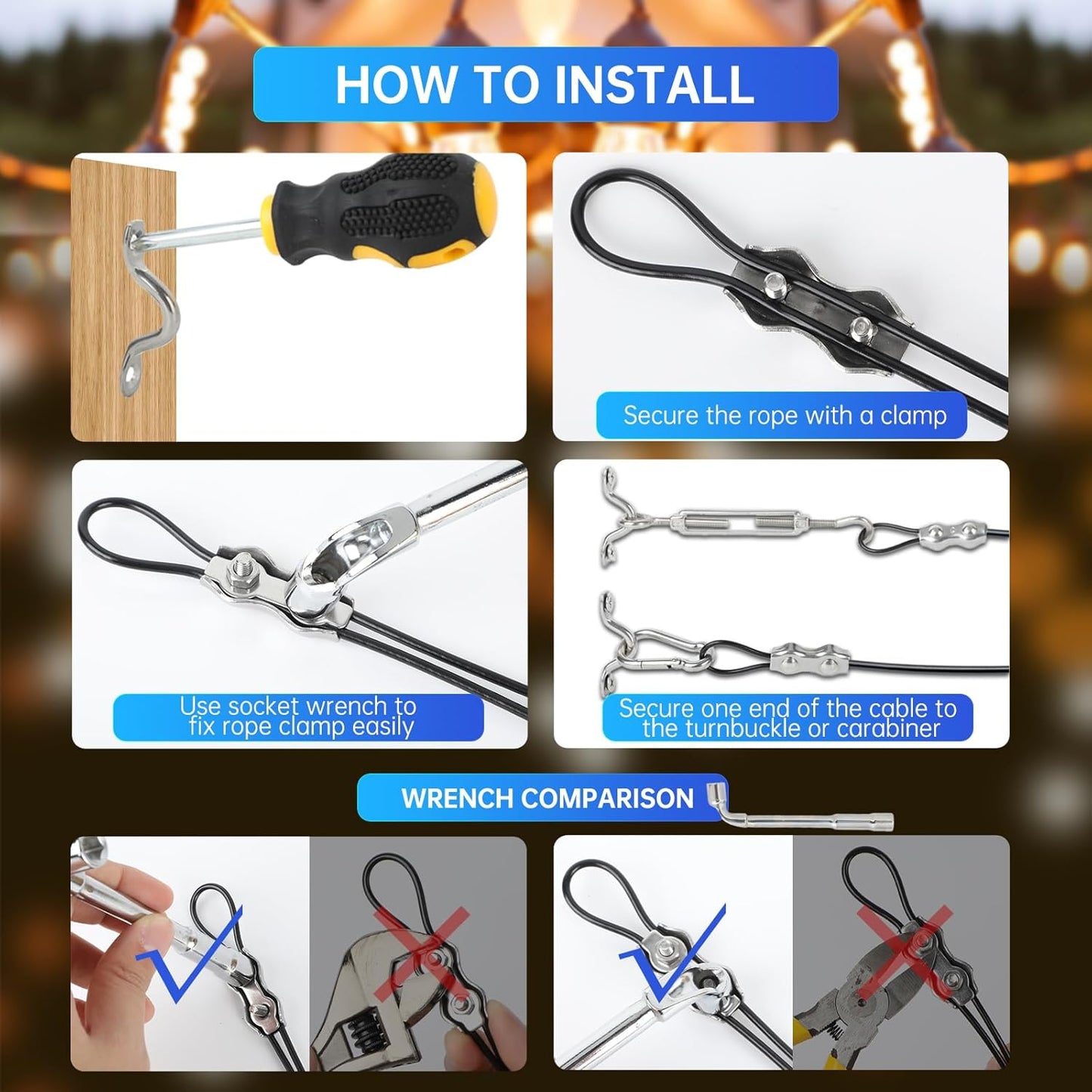 HOW TO INSTALL

Secure the rope with a clamp

Use socket wrench to fix rope clamp easily

Secure one end of the cable to the turnbuckle or carabiner

WRENCH COMPARISON