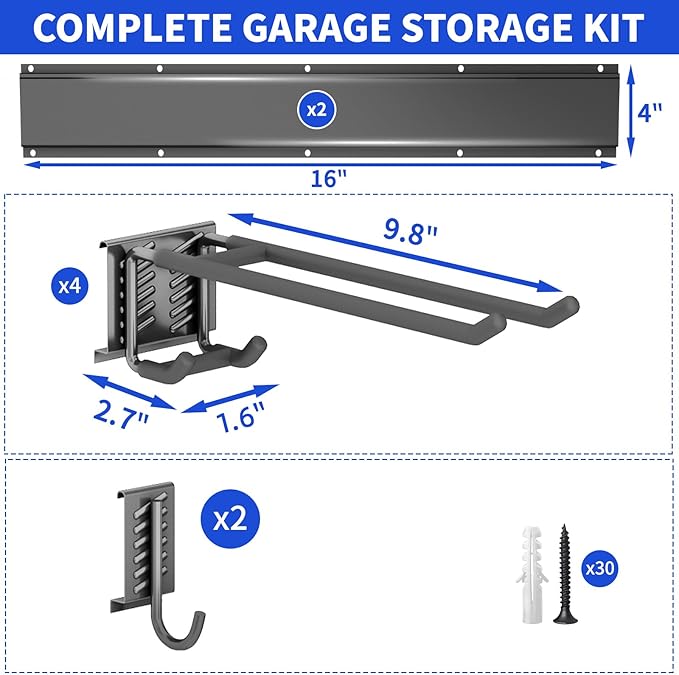 COMPLETE GARAGE STORAGE KIT

x2

4"

16"

9.8"

x4

2.7"

1.6"

x2

x30