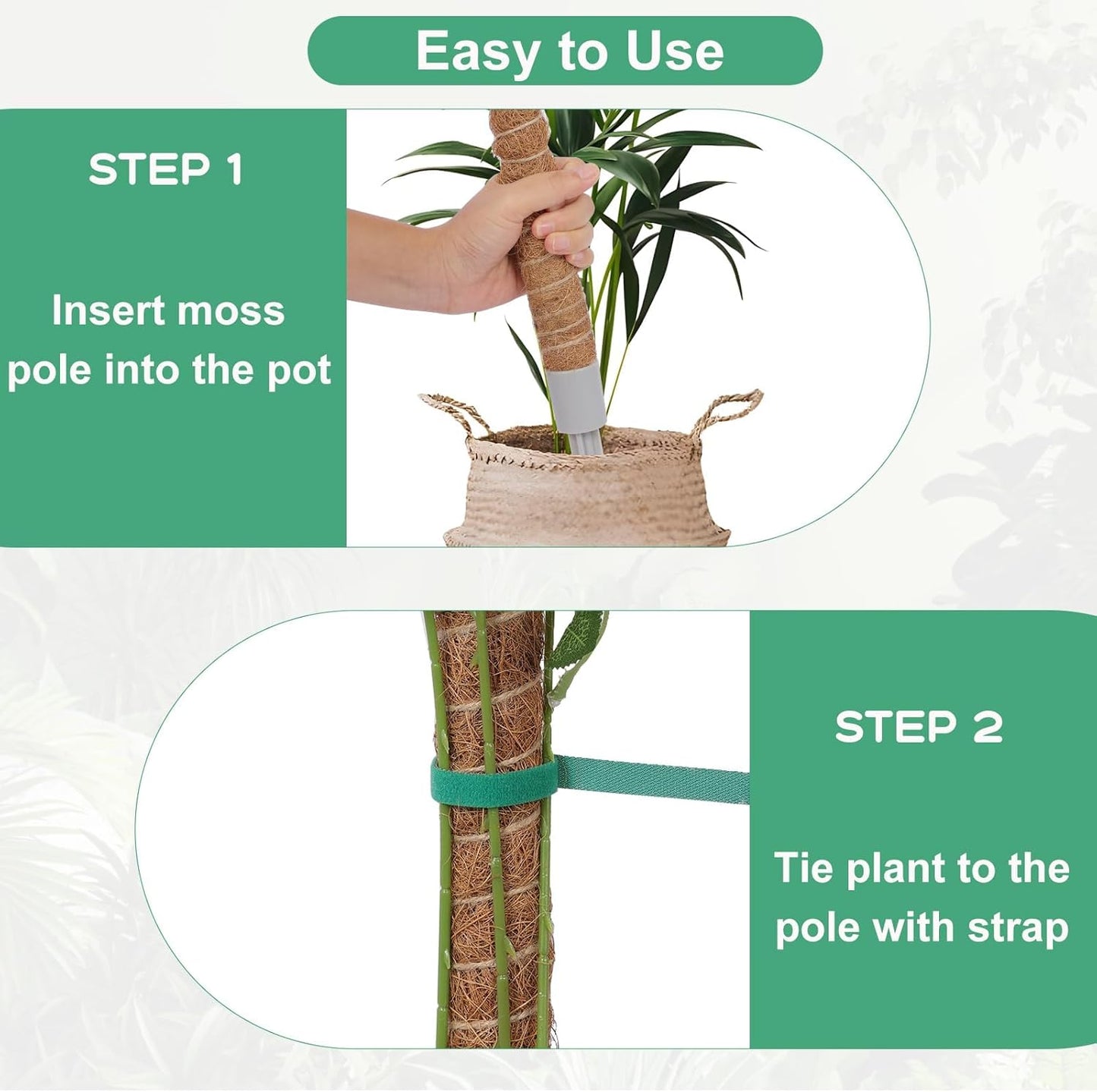 Easy to Use

STEP 1

Insert moss pole into the pot

STEP 2

Tie plant to the pole with strap