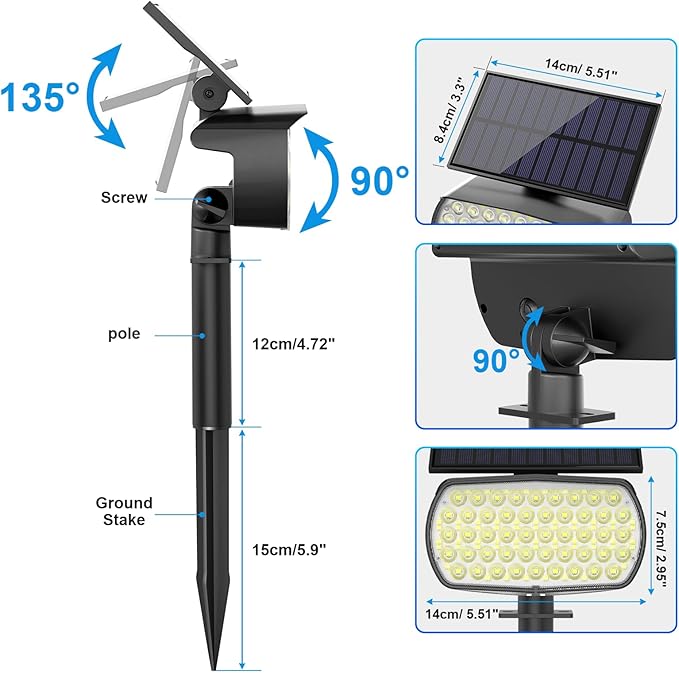 135°

90°

Screw

pole

12cm/4.72''

Ground Stake

15cm/5.9''

14cm/ 5.51''

8.4cm/ 3.3''

90°

7.5cm/ 2.95''

14cm/ 5.51''