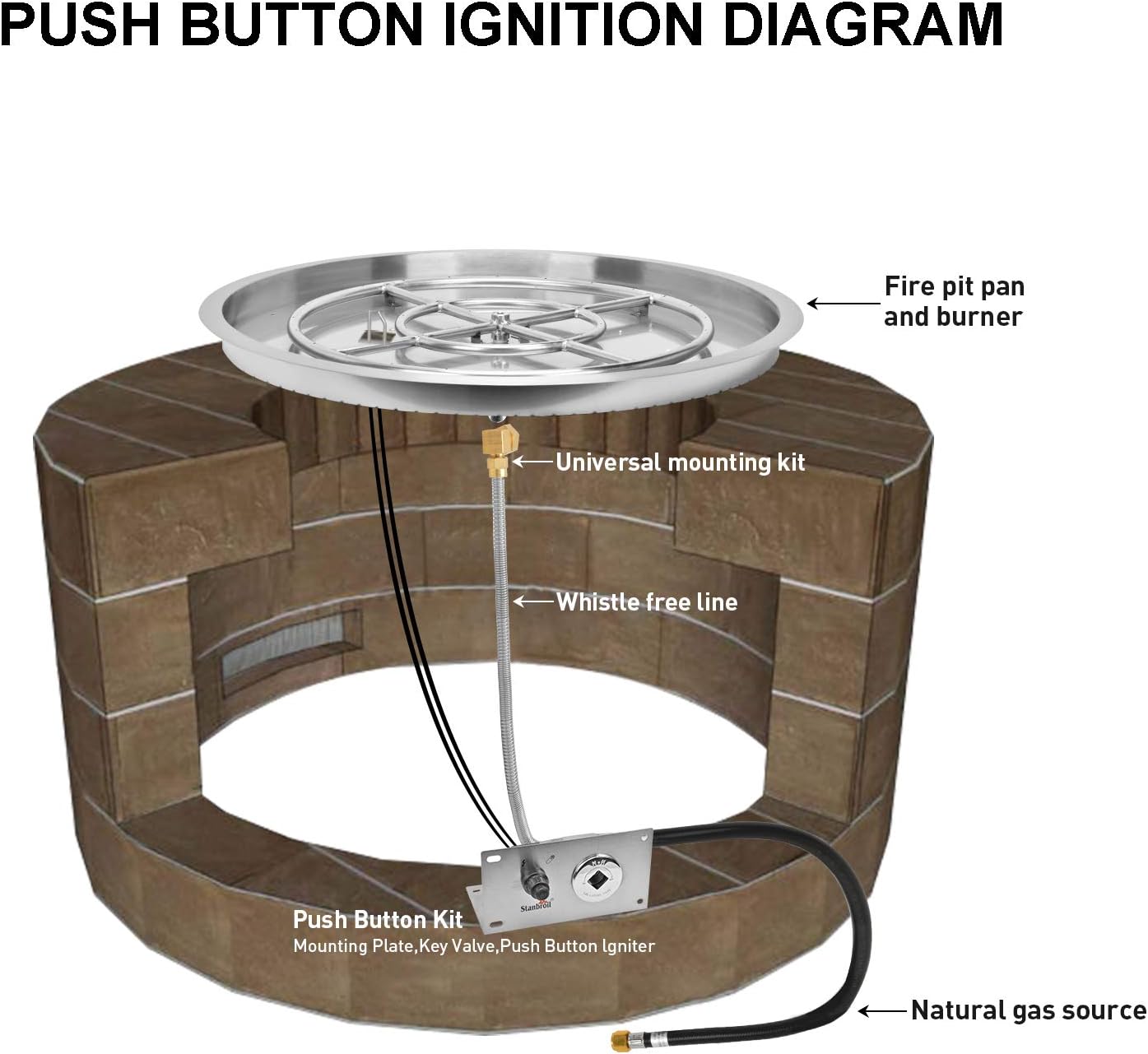 PUSH BUTTON IGNITION DIAGRAM

Fire pit pan and burner

Universal mounting kit

Whistle free line

Stanbroil

Push Button Kit
Mounting Plate,Key Valve,Push Button Igniter

Natural gas source