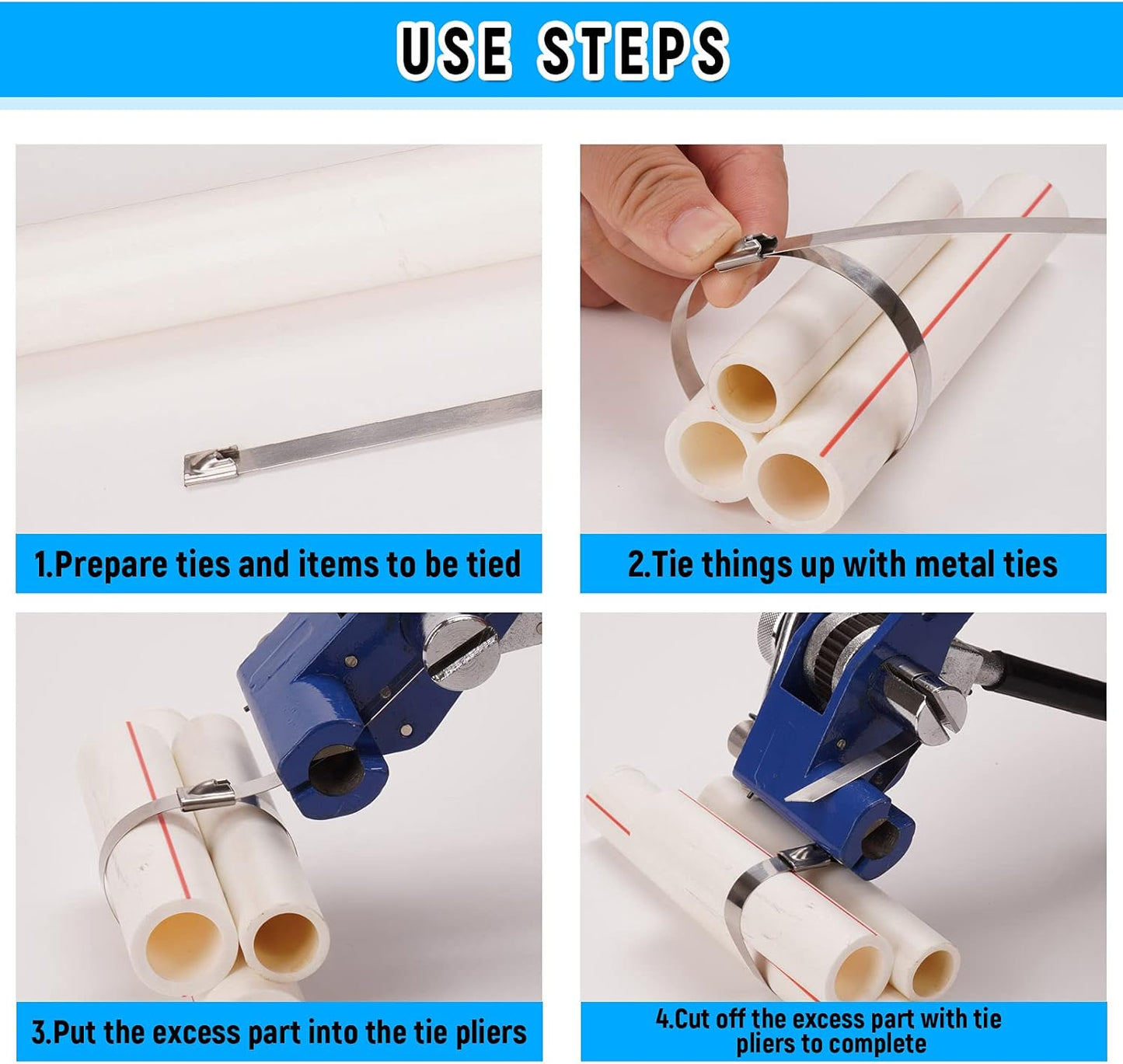 USE STEPS

1.Prepare ties and items to be tied

2.Tie things up with metal ties

3.Put the excess part into the tie pliers

4.Cut off the excess part with tie pliers to complete