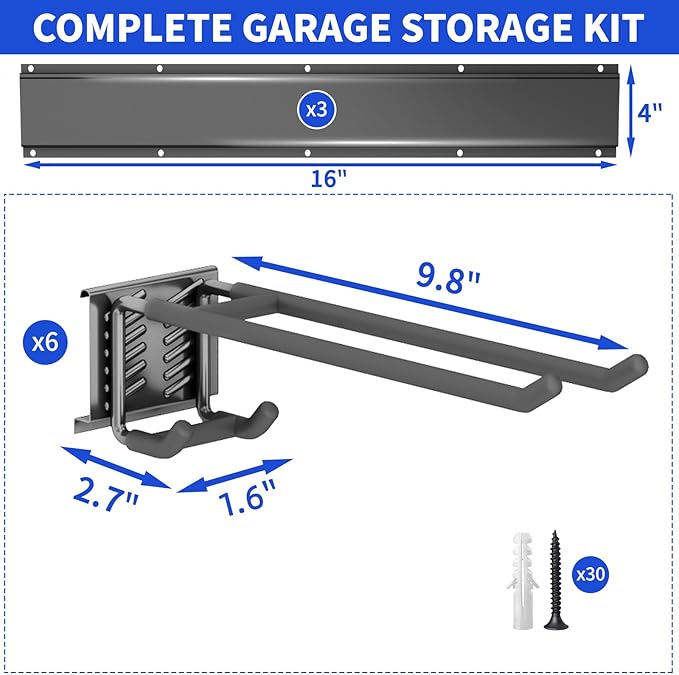 COMPLETE GARAGE STORAGE KIT

x3

4"

16"

9.8"

x6

2.7"

1.6"

x30