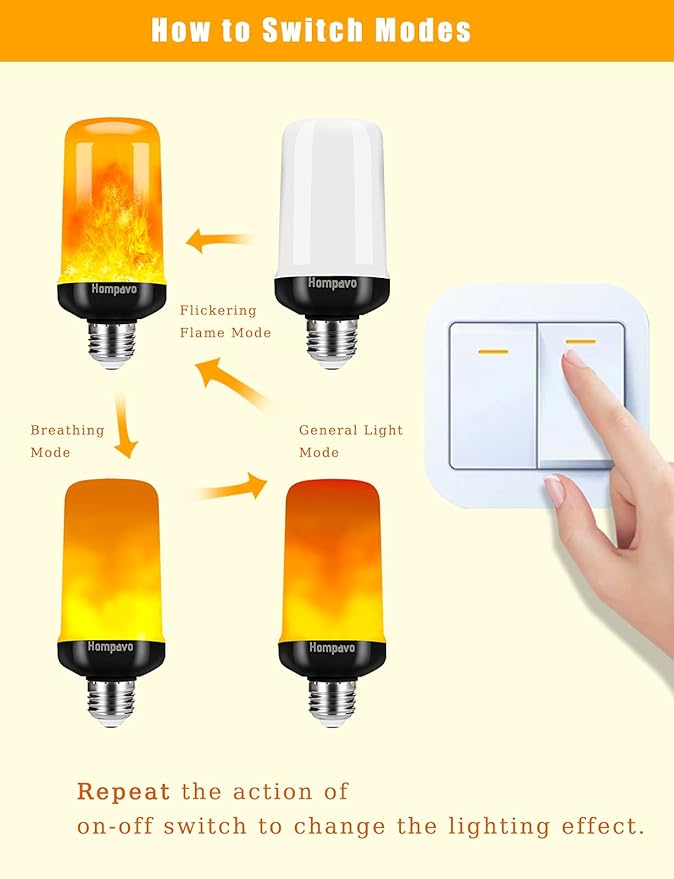 How to Switch Modes

Hompavo

Hompavo

Flickering Flame Mode

Breathing Mode

General Light Mode

Hompavo

Hompavo

Repeat the action of on-off switch to change the lighting effect.